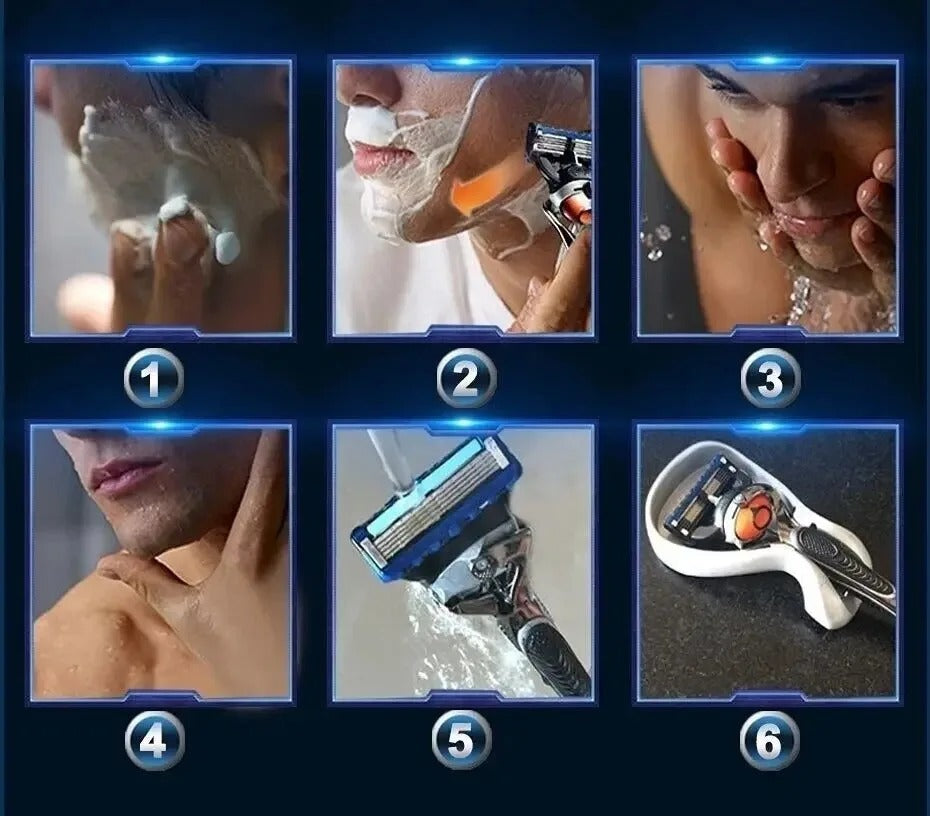 1
2
3
4
5
6