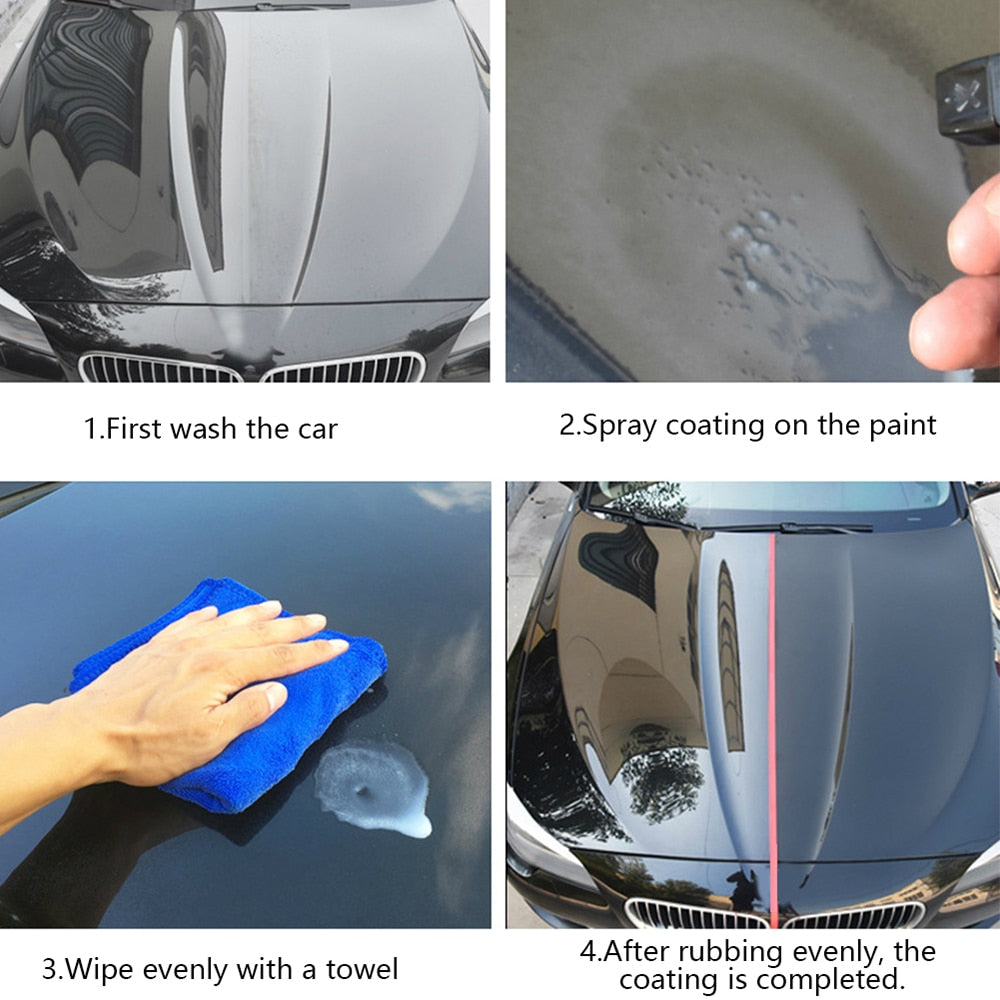 1.First wash the car

2.Spray coating on the paint

3.Wipe evenly with a towel

4.After rubbing evenly, the coating is completed.