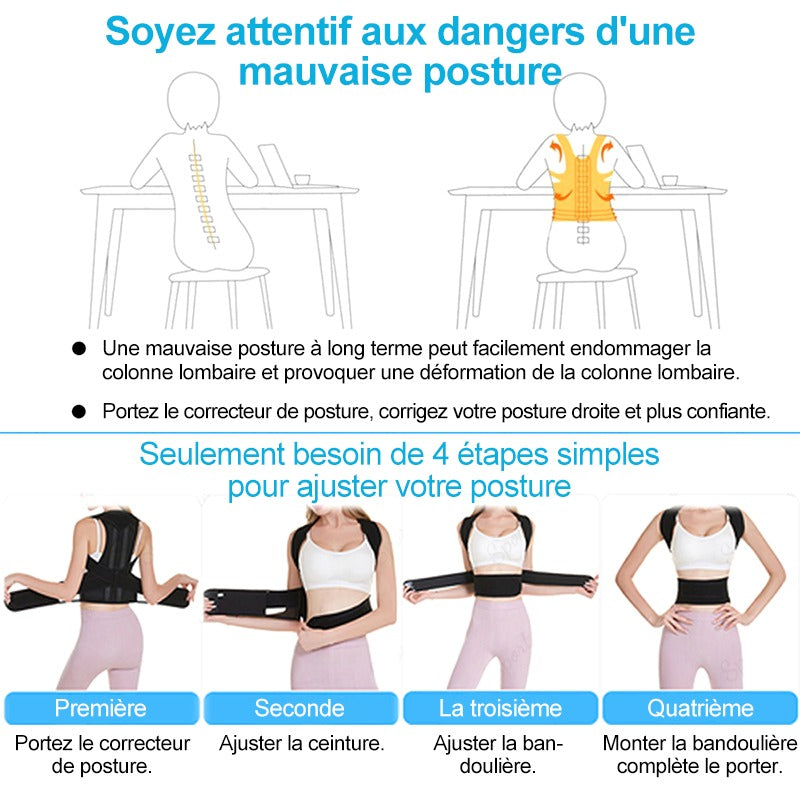 Soyez attentif aux dangers d'une mauvaise posture

● Une mauvaise posture à long terme peut facilement endommager la colonne lombaire et provoquer une déformation de la colonne lombaire.

● Portez le correcteur de posture, corrigez votre posture droite et plus confiante.

Seulement besoin de 4 étapes simples pour ajuster votre posture

Première
Portez le correcteur de posture.

Seconde
Ajuster la ceinture.

La troisième
Ajuster la bandoulière.

Quatrième
Monter la bandoulière complète le porter.